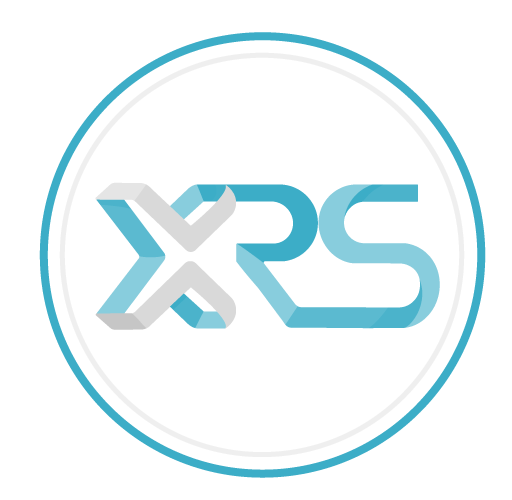 XRS